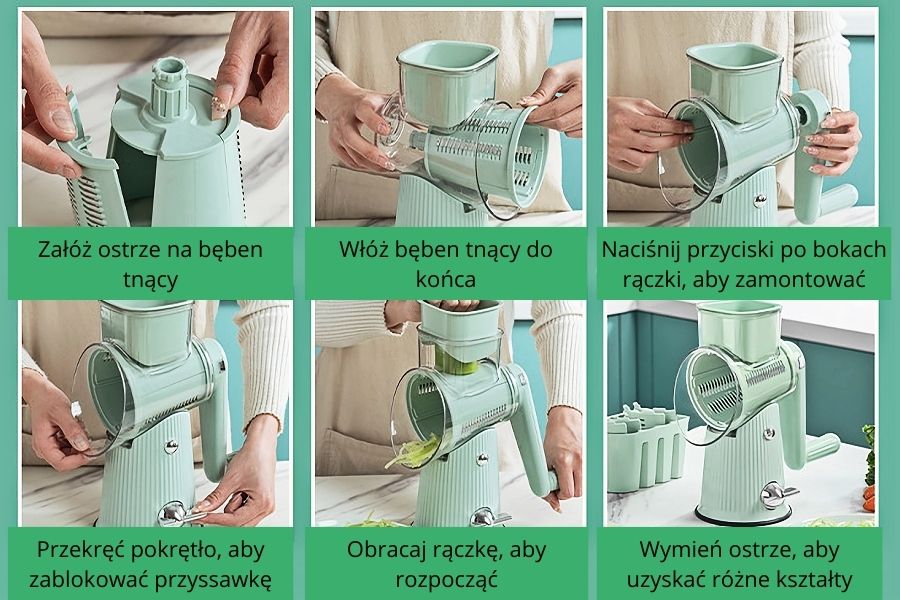 Załóż ostrze na bęben tnący

Włóż bęben tnący do końca

Naciśnij przyciski po bokach rączki, aby zamontować

Przekręć pokrętło, aby zablokować przyssawkę

Obracaj rączkę, aby rozpocząć

Wymień ostrze, aby uzyskać różne kształty