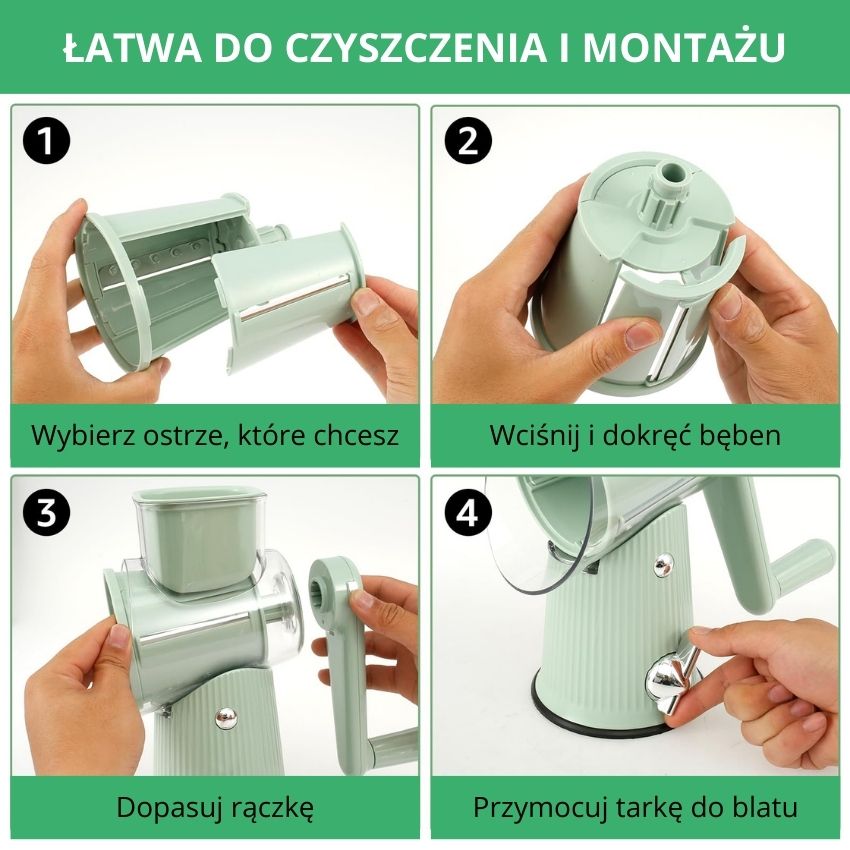 ŁATWA DO CZYSZCZENIA I MONTAŻU

1

Wybierz ostrze, które chcesz

2

Wciśnij i dokręć bęben

3

Dopasuj rączkę

4

Przymocuj tarkę do blatu